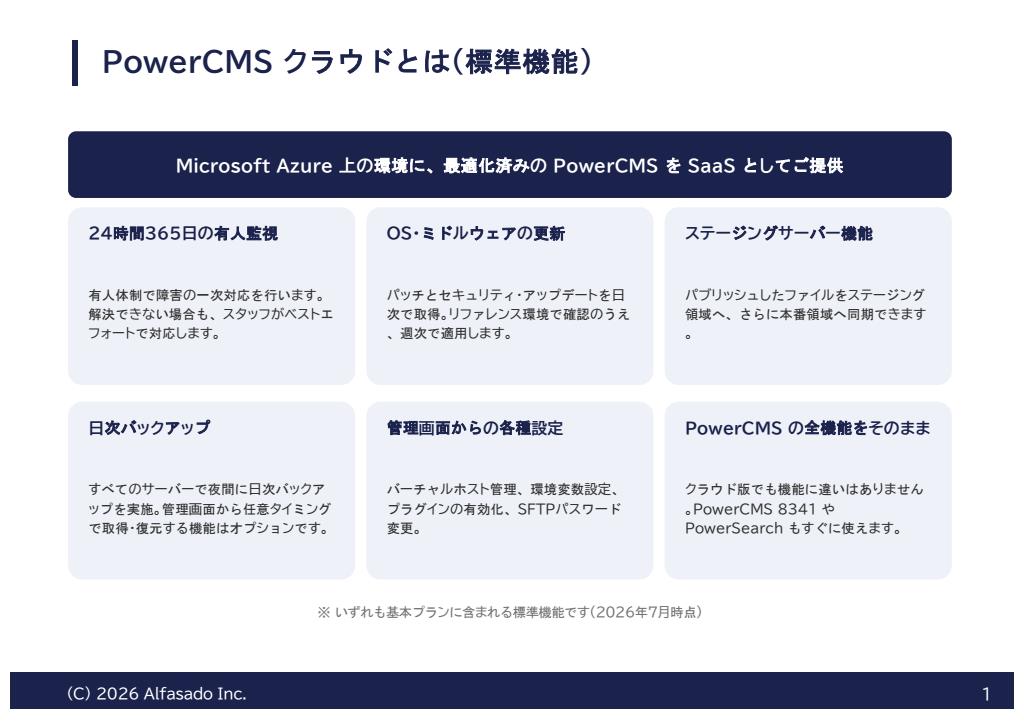 PowerCMS クラウドとは(標準機能)

Microsoft Azure 上の環境に、最適化済みの PowerCMS を SaaS としてご提供

24時間365日の有人監視

有人体制で障害の一次対応を行います。解決できない場合も、スタッフがベストエフォートで対応します。

OS・ミドルウェアの更新

パッチとセキュリティ・アップデートを日次で取得。リファレンス環境で確認のうえ、週次で適用します。

ステージングサーバー機能

パブリッシュしたファイルをステージング領域へ、さらに本番領域へ同期できます。

日次バックアップ

すべてのサーバーで夜間に日次バックアップを実施。管理画面から任意タイミングで取得・復元する機能はオプションです。

管理画面からの各種設定

バーチャルホスト管理、環境変数設定、プラグインの有効化、SFTPパスワード変更。

PowerCMS の全機能をそのまま

クラウド版でも機能に違いはありません。PowerCMS 8341 や PowerSearch もすぐに使えます。

※ いずれも基本プランに含まれる標準機能です(2026年7月時点)

(C) 2026 Alfasado Inc.

1